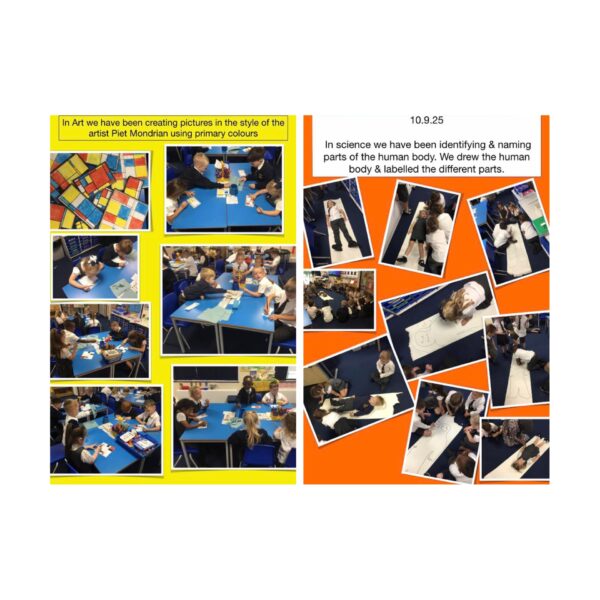 In Art we have been creating pictures in the style of the artist Piet Mondrian using primary colours

10.9.25

In science we have been identifying & naming parts of the human body. We drew the human body & labelled the different parts.